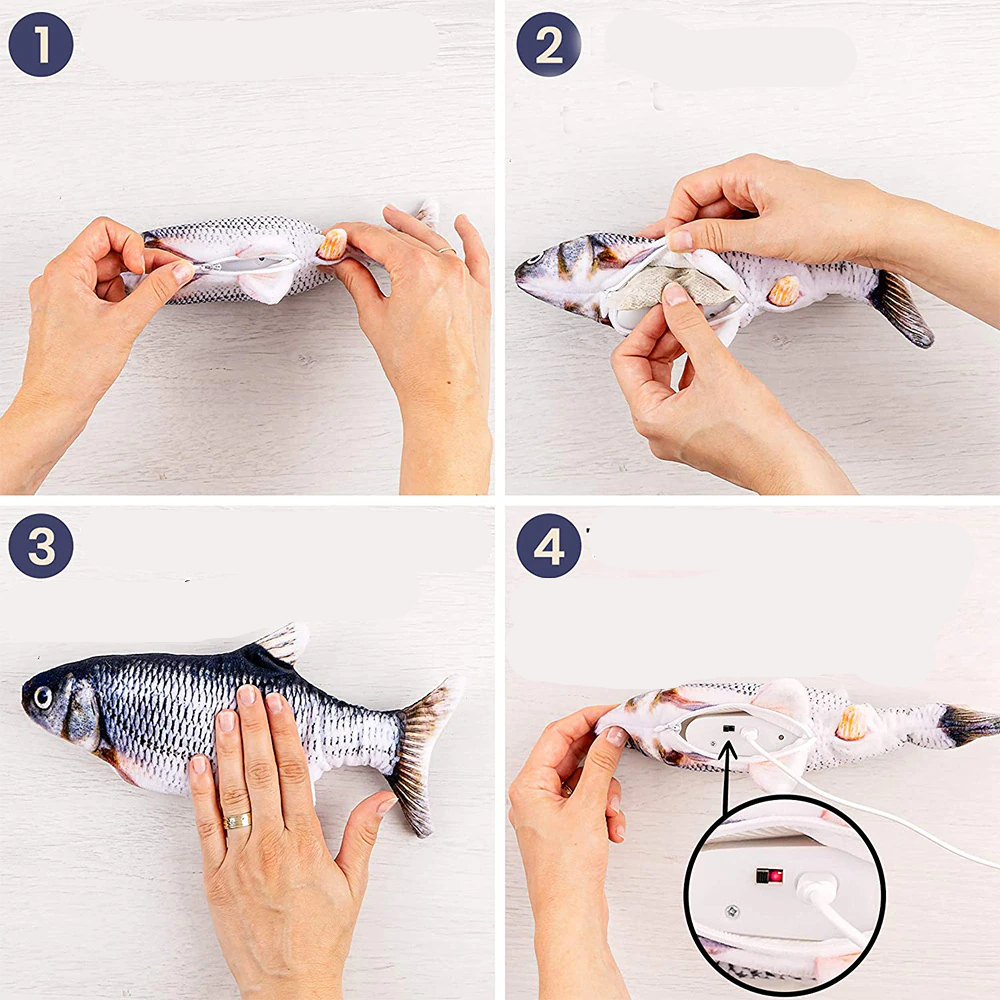 1

2

3

4